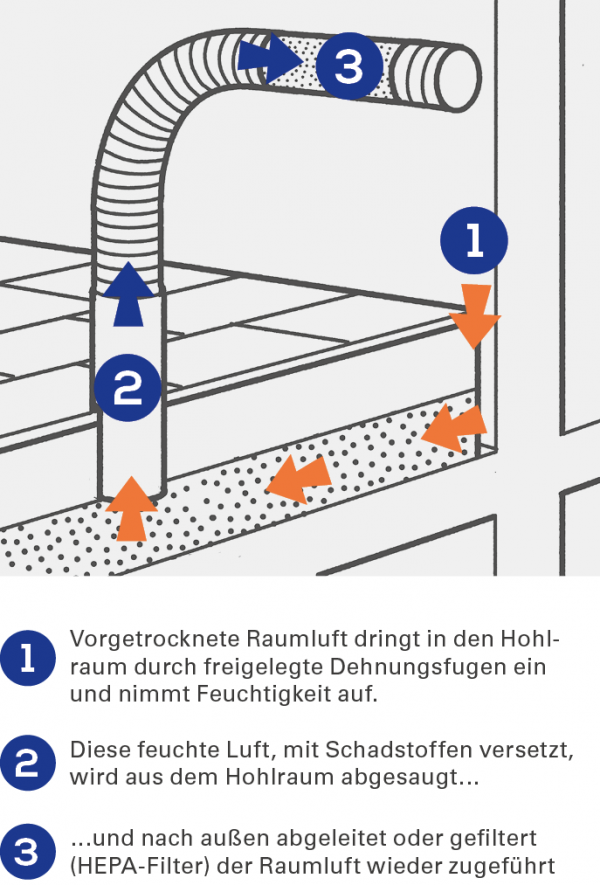 3

1

2

1 Vorgetrocknete Raumluft dringt in den Hohlraum durch freigelegte Dehnungsfugen ein und nimmt Feuchtigkeit auf.

2 Diese feuchte Luft, mit Schadstoffen versetzt, wird aus dem Hohlraum abgesaugt...

3 ...und nach außen abgeleitet oder gefiltert (HEPA-Filter) der Raumluft wieder zugeführt